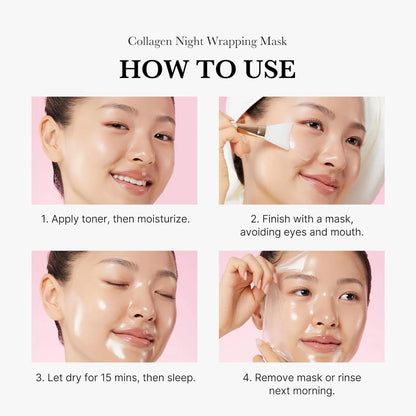 Collagen Night Wrapping Mask

HOW TO USE

1. Apply toner, then moisturize.

2. Finish with a mask, avoiding eyes and mouth.

3. Let dry for 15 mins, then sleep.

4. Remove mask or rinse next morning.