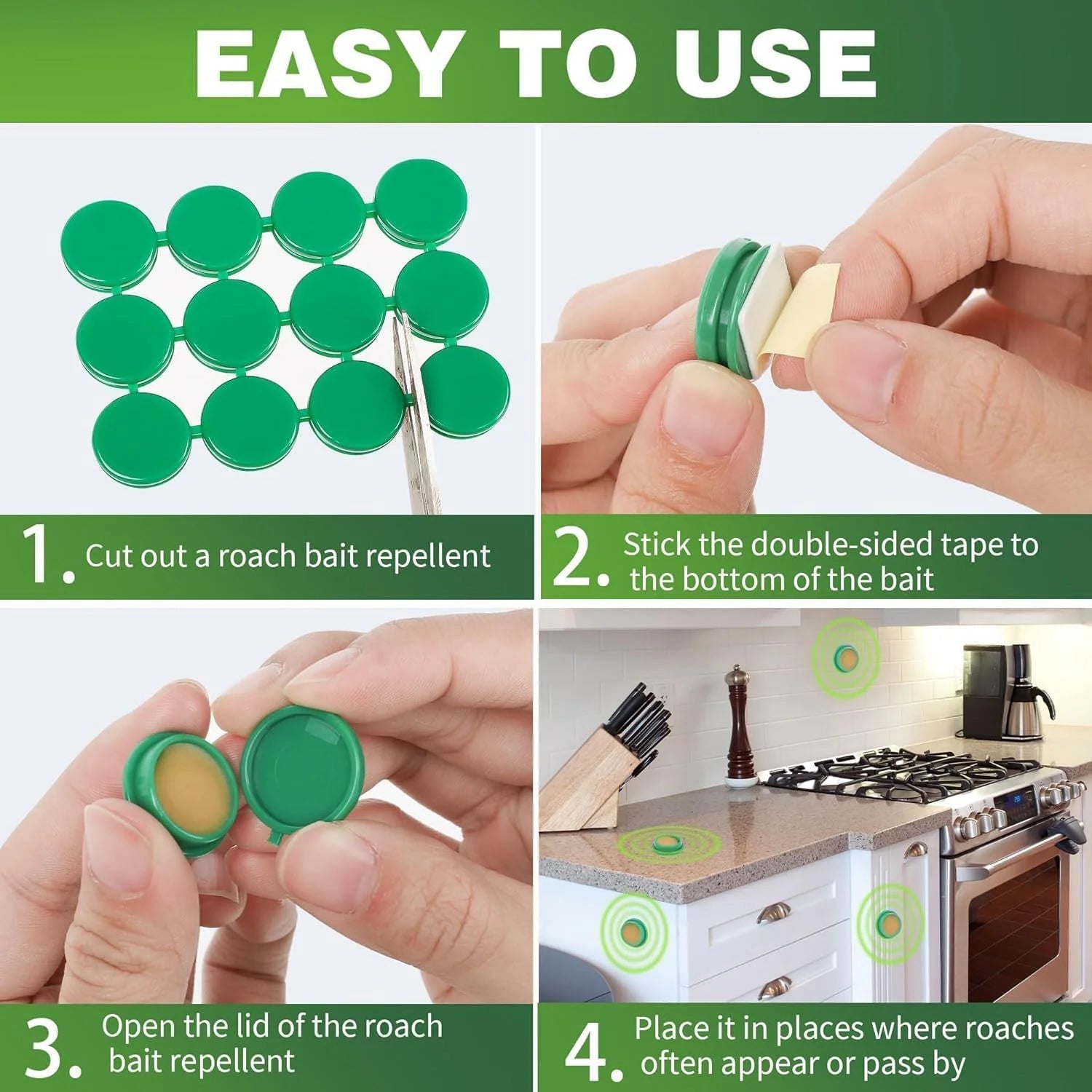 EASY TO USE

1. Cut out a roach bait repellent

2. Stick the double-sided tape to the bottom of the bait

3. Open the lid of the roach bait repellent

4. Place it in places where roaches often appear or pass by